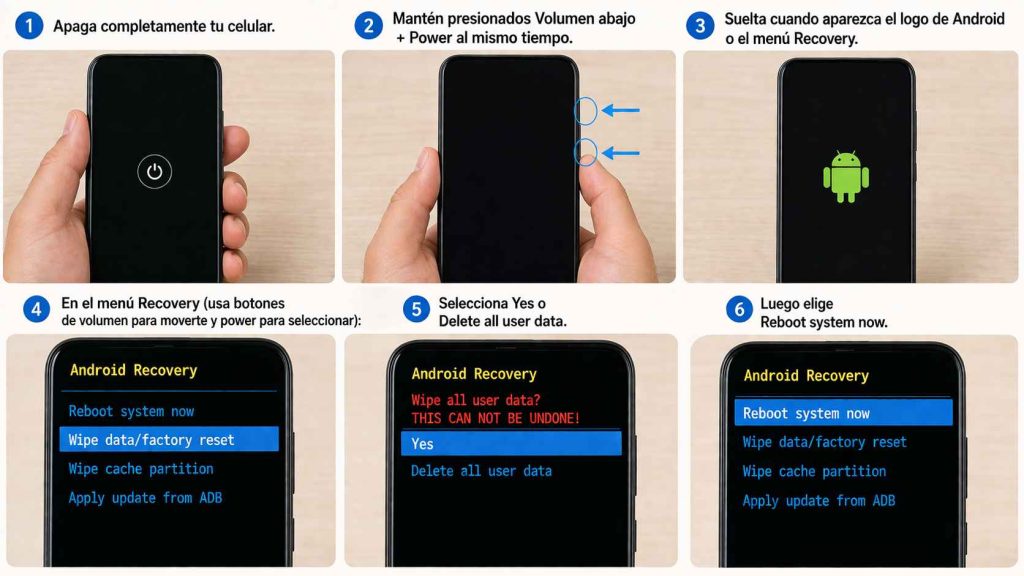 1 Apaga completamente tu celular.

2 Mantén presionados Volumen abajo + Power al mismo tiempo.

3 Suelta cuando aparezca el logo de Android o el menú Recovery.

4 En el menú Recovery (usa botones de volumen para moverte y power para seleccionar):

Android Recovery
Reboot system now
Wipe data/factory reset
Wipe cache partition
Apply update from ADB

5 Selecciona Yes o Delete all user data.

Android Recovery
Wipe all user data?
THIS CAN NOT BE UNDONE!
Yes
Delete all user data

6 Luego elige Reboot system now.

Android Recovery
Reboot system now
Wipe data/factory reset
Wipe cache partition
Apply update from ADB